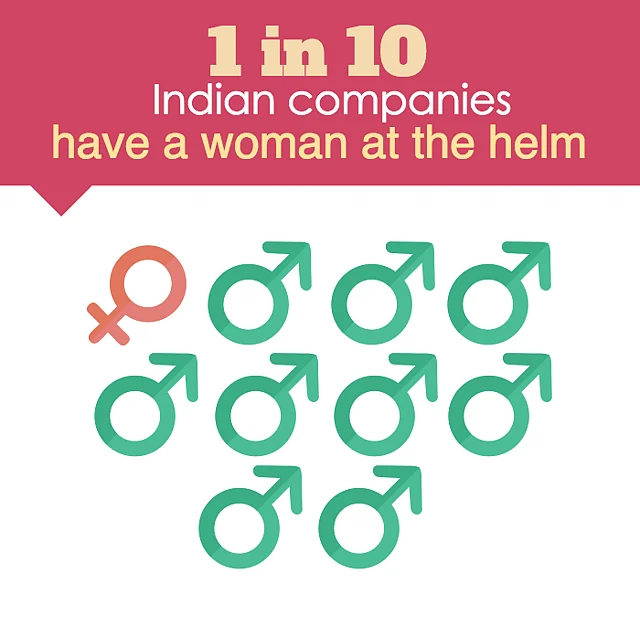 1 in 10
Indian companies
have a woman at the helm