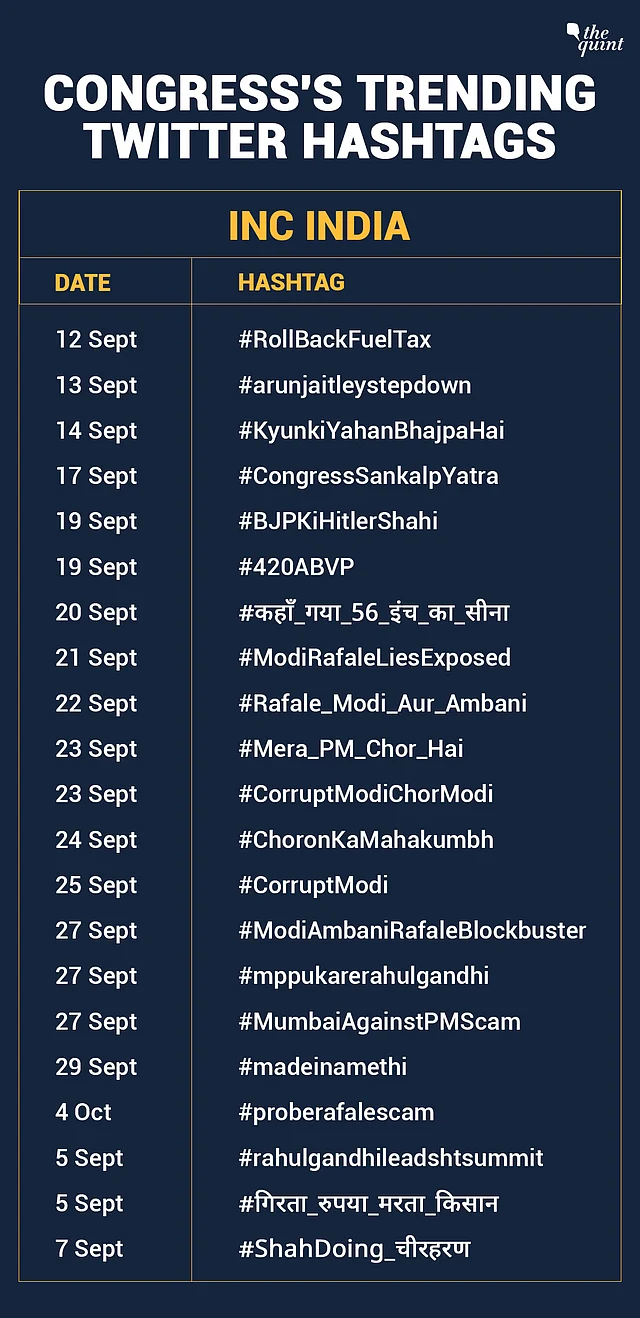 the quint

CONGRESS'S TRENDING TWITTER HASHTAGS

INC INDIA

| DATE | HASHTAG |
|---|---|
| 12 Sept | #RollBackFuelTax |
| 13 Sept | #arunjaitleystepdown |
| 14 Sept | #KyunkiYahanBhajpaHai |
| 17 Sept | #CongressSankalpYatra |
| 19 Sept | #BJPKiHitlerShahi |
| 19 Sept | #420ABVP |
| 20 Sept | #कहाँ_गया_56_इंच_का_सीना |
| 21 Sept | #ModiRafaleLiesExposed |
| 22 Sept | #Rafale_Modi_Aur_Ambani |
| 23 Sept | #Mera_PM_Chor_Hai |
| 23 Sept | #CorruptModiChorModi |
| 24 Sept | #ChoronKaMahakumbh |
| 25 Sept | #CorruptModi |
| 27 Sept | #ModiAmbaniRafaleBlockbuster |
| 27 Sept | #mppukarerahulgandhi |
| 27 Sept | #MumbaiAgainstPMScam |
| 29 Sept | #madeinamethi |
| 4 Oct | #proberafalescam |
| 5 Sept | #rahulgandhileadshtsummit |
| 5 Sept | #गिरता_रुपया_मरता_किसान |
| 7 Sept | #ShahDoing_चीरहरण |