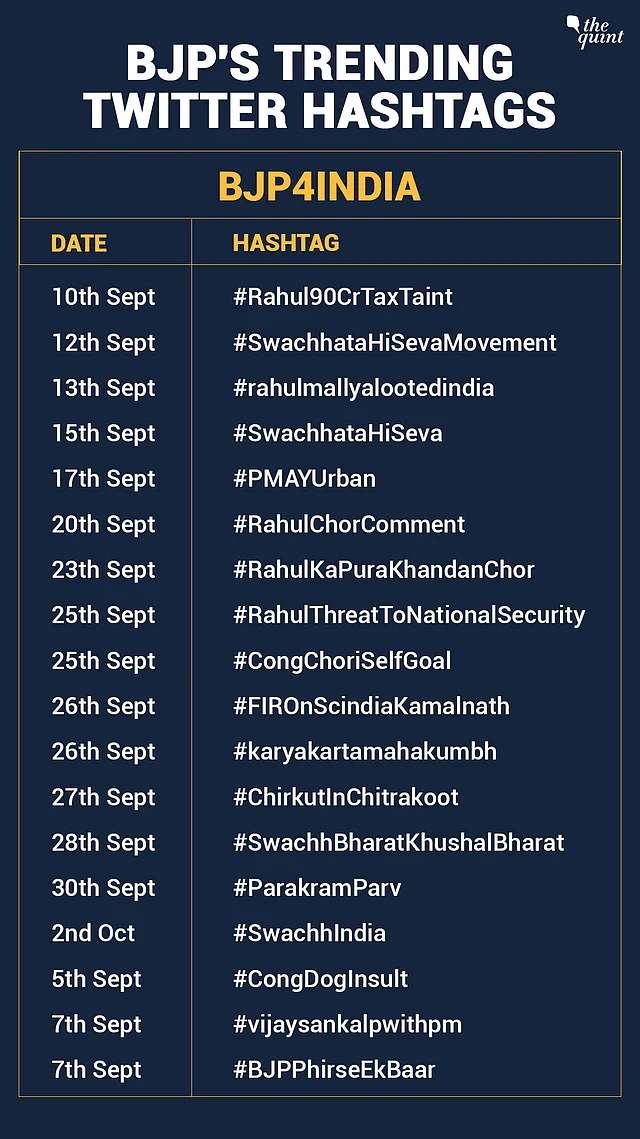 the quint

BJP'S TRENDING TWITTER HASHTAGS

BJP4INDIA

| DATE | HASHTAG |
|---|---|
| 10th Sept | #Rahul90CrTaxTaint |
| 12th Sept | #SwachhataHiSevaMovement |
| 13th Sept | #rahulmallyalootedindia |
| 15th Sept | #SwachhataHiSeva |
| 17th Sept | #PMAYUrban |
| 20th Sept | #RahulChorComment |
| 23th Sept | #RahulKaPuraKhandanChor |
| 25th Sept | #RahulThreatToNationalSecurity |
| 25th Sept | #CongChoriSelfGoal |
| 26th Sept | #FIROnScindiaKamalnath |
| 26th Sept | #karyakartamahakumbh |
| 27th Sept | #ChirkutInChitrakoot |
| 28th Sept | #SwachhBharatKhushalBharat |
| 30th Sept | #ParakramParv |
| 2nd Oct | #SwachhIndia |
| 5th Sept | #CongDogInsult |
| 7th Sept | #vijaysankalpwithpm |
| 7th Sept | #BJPPhirseEkBaar |