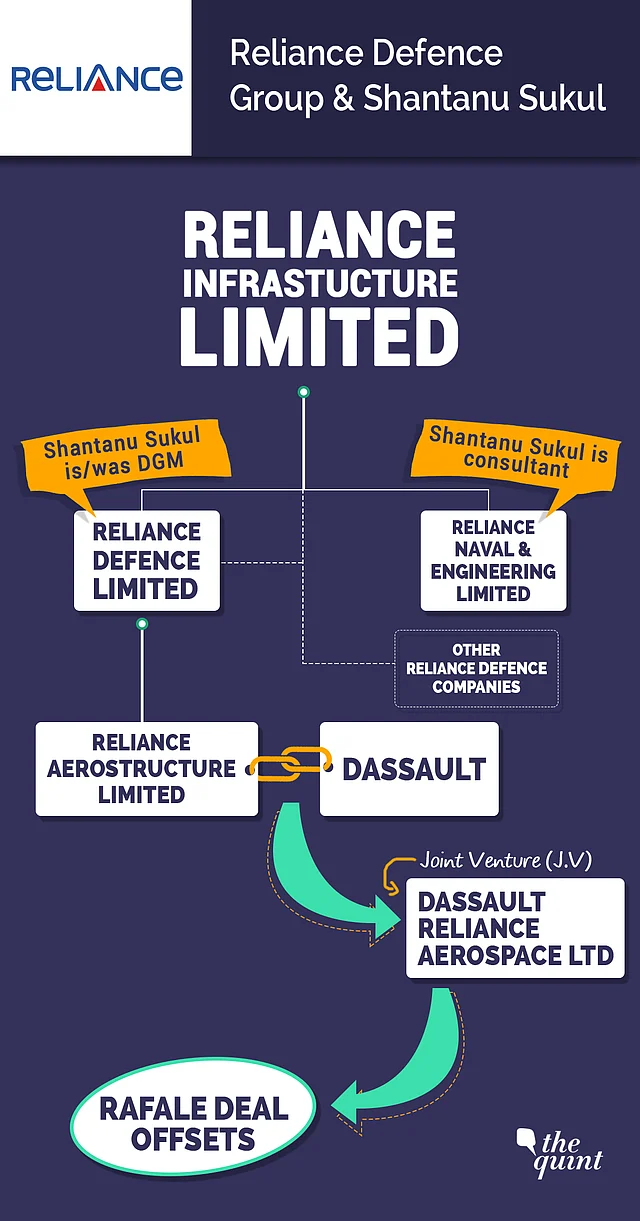 RELIANCE

Reliance Defence Group & Shantanu Sukul

RELIANCE INFRASTUCTURE LIMITED

Shantanu Sukul is/was DGM

Shantanu Sukul is consultant

RELIANCE DEFENCE LIMITED

RELIANCE NAVAL & ENGINEERING LIMITED

OTHER RELIANCE DEFENCE COMPANIES

RELIANCE AEROSTRUCTURE LIMITED

DASSAULT

Joint Venture (J.V)

DASSAULT RELIANCE AEROSPACE LTD

RAFALE DEAL OFFSETS

the quint