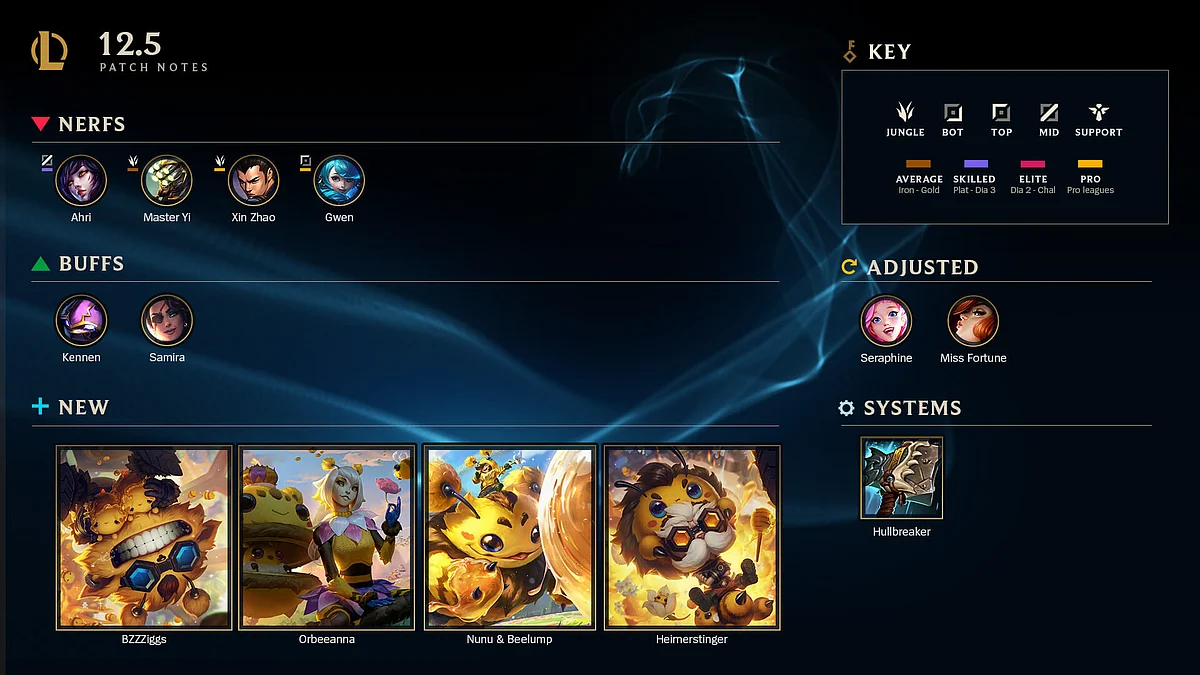 12.5
PATCH NOTES

NERFS

Ahri
Master Yi
Xin Zhao
Gwen

BUFFS

Kennen
Samira

NEW

BZZZiggs
Orbeeanna
Nunu & Beelump
Heimerstinger

KEY

JUNGLE
BOT
TOP
MID
SUPPORT

AVERAGE
Iron - Gold
SKILLED
Plat - Dia 3
ELITE
Dia 2 - Chal
PRO
Pro leagues

ADJUSTED

Seraphine
Miss Fortune

SYSTEMS

Hullbreaker