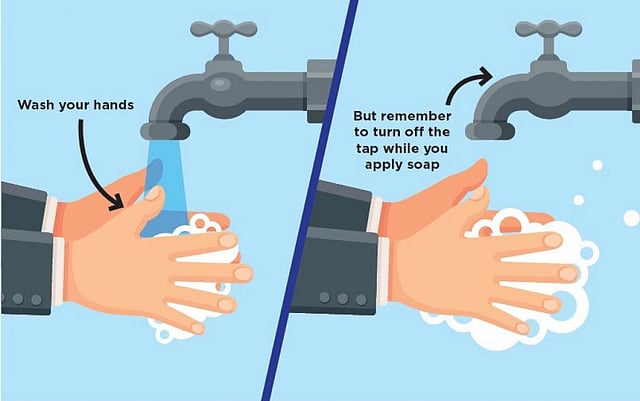 Wash your hands

But remember to turn off the tap while you apply soap