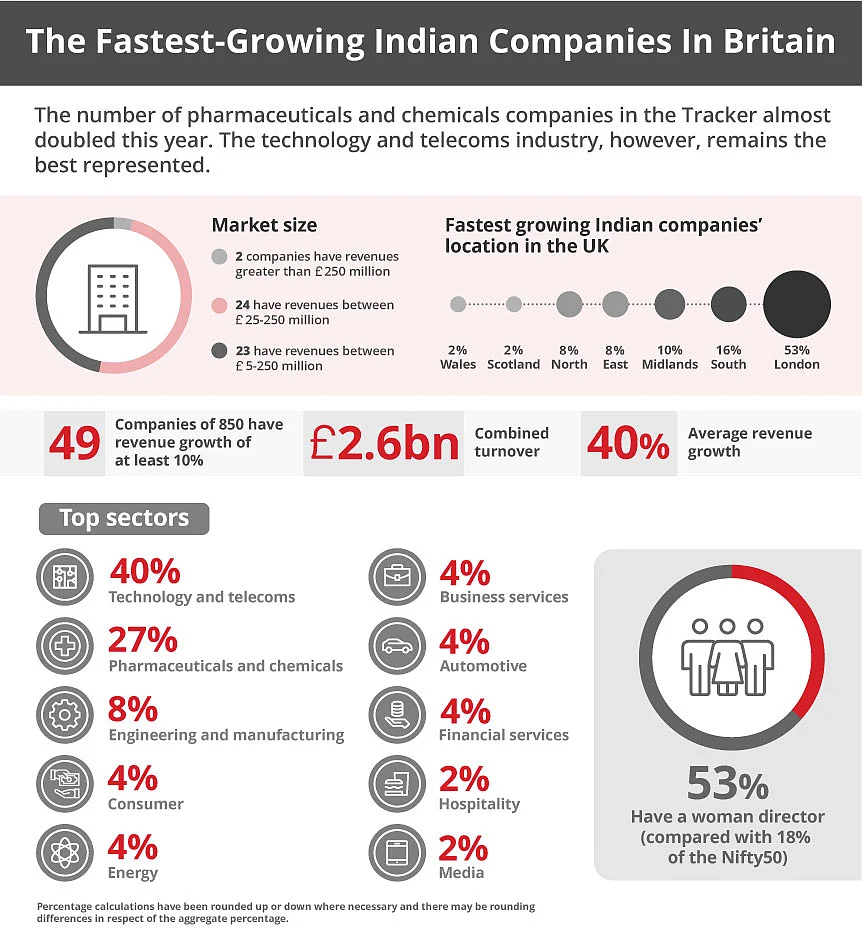 The Fastest-Growing Indian Companies In Britain

The number of pharmaceuticals and chemicals companies in the Tracker almost doubled this year. The technology and telecoms industry, however, remains the best represented.

Market size

2 companies have revenues greater than £250 million

24 have revenues between £25-250 million

23 have revenues between £5-250 million

Fastest growing Indian companies' location in the UK

2% Wales
2% Scotland
8% North
8% East
10% Midlands
16% South
53% London

49 Companies of 850 have revenue growth of at least 10%

£2.6bn Combined turnover

40% Average revenue growth

Top sectors

40% Technology and telecoms

27% Pharmaceuticals and chemicals

8% Engineering and manufacturing

4% Consumer

4% Energy

4% Business services

4% Automotive

4% Financial services

2% Hospitality

2% Media

53% Have a woman director (compared with 18% of the Nifty50)

Percentage calculations have been rounded up or down where necessary and there may be rounding differences in respect of the aggregate percentage.