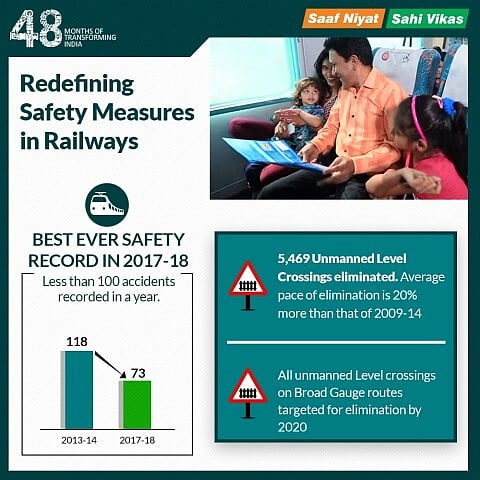 48 MONTHS OF TRANSFORMING INDIA

Saaf Niyat Sahi Vikas

Redefining Safety Measures in Railways

BEST EVER SAFETY RECORD IN 2017-18

Less than 100 accidents recorded in a year.

118

73

2013-14

2017-18

5,469 Unmanned Level Crossings eliminated. Average pace of elimination is 20% more than that of 2009-14

All unmanned Level crossings on Broad Gauge routes targeted for elimination by 2020