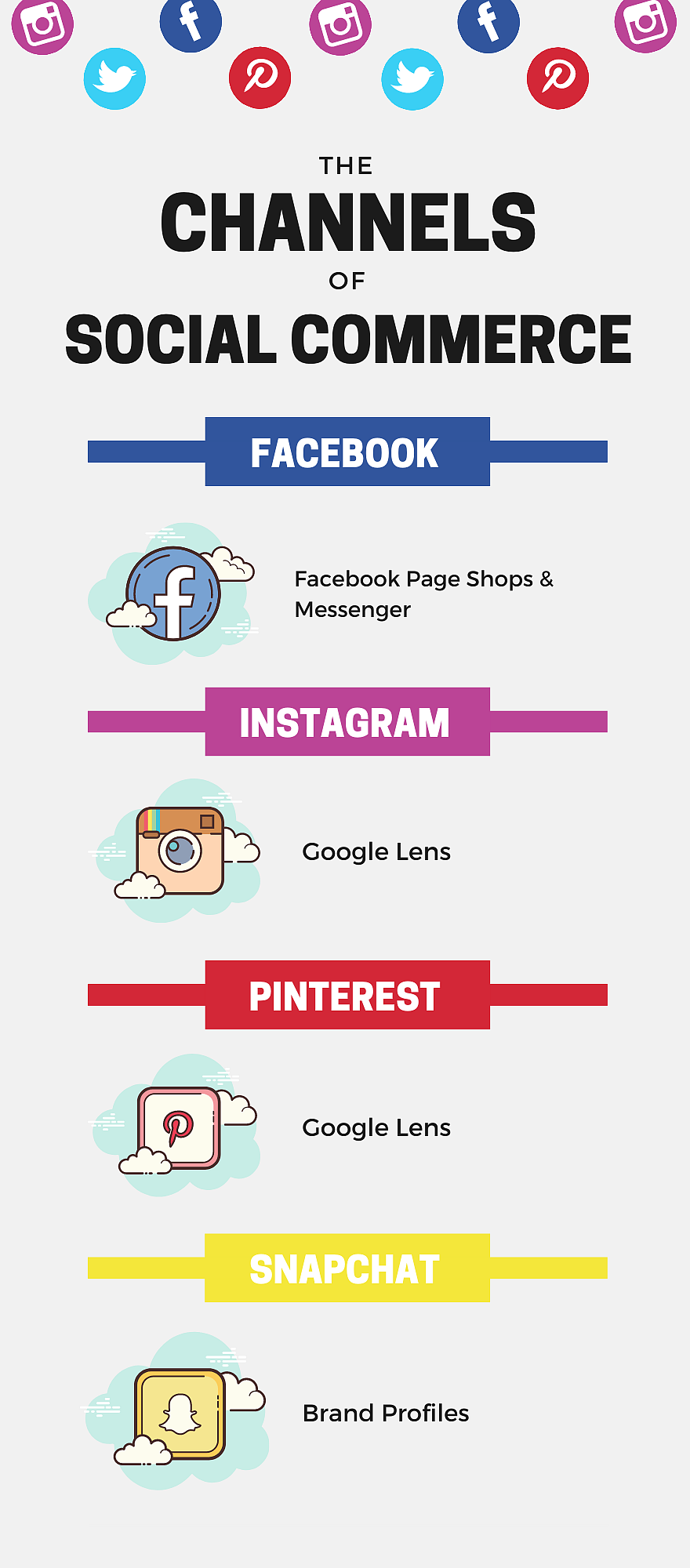 THE
CHANNELS
OF
SOCIAL COMMERCE

FACEBOOK

Facebook Page Shops & Messenger

INSTAGRAM

Google Lens

PINTEREST

Google Lens

SNAPCHAT

Brand Profiles