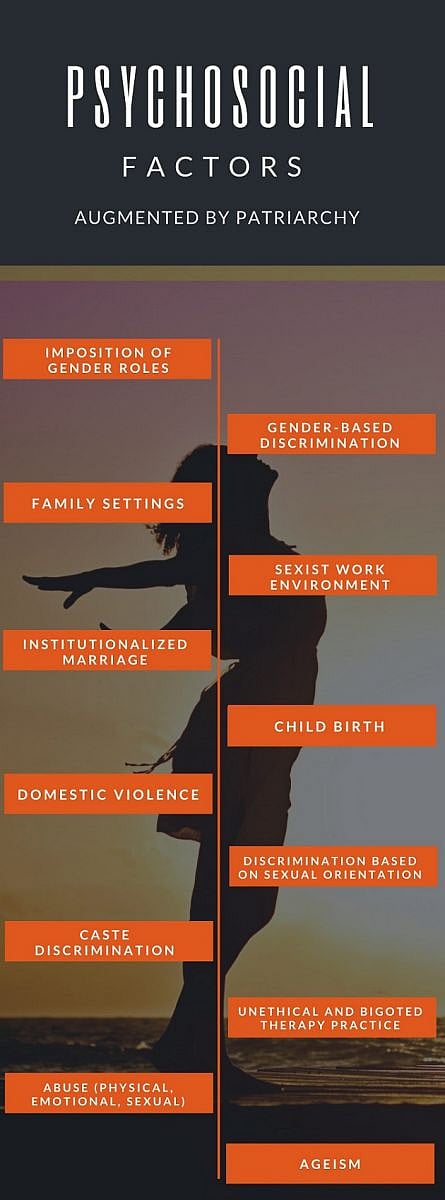 PSYCHOSOCIAL

FACTORS

AUGMENTED BY PATRIARCHY

IMPOSITION OF GENDER ROLES

GENDER-BASED DISCRIMINATION

FAMILY SETTINGS

SEXIST WORK ENVIRONMENT

INSTITUTIONALIZED MARRIAGE

CHILD BIRTH

DOMESTIC VIOLENCE

DISCRIMINATION BASED ON SEXUAL ORIENTATION

CASTE DISCRIMINATION

UNETHICAL AND BIGOTED THERAPY PRACTICE

ABUSE (PHYSICAL, EMOTIONAL, SEXUAL)

AGEISM