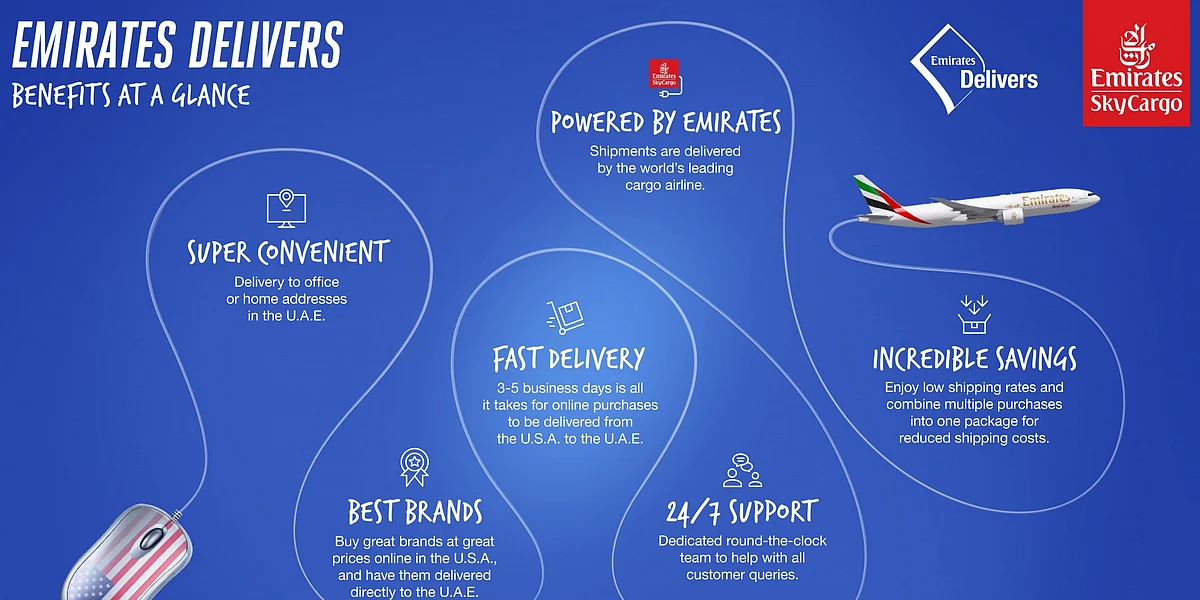 EMIRATES DELIVERS
BENEFITS AT A GLANCE

Emirates Delivers

Emirates SkyCargo

Emirates SkyCargo

POWERED BY EMIRATES
Shipments are delivered by the world's leading cargo airline.

Emirates

SUPER CONVENIENT
Delivery to office or home addresses in the U.A.E.

FAST DELIVERY
3-5 business days is all it takes for online purchases to be delivered from the U.S.A. to the U.A.E.

INCREDIBLE SAVINGS
Enjoy low shipping rates and combine multiple purchases into one package for reduced shipping costs.

BEST BRANDS
Buy great brands at great prices online in the U.S.A., and have them delivered directly to the U.A.E.

24/7 SUPPORT
Dedicated round-the-clock team to help with all customer queries.