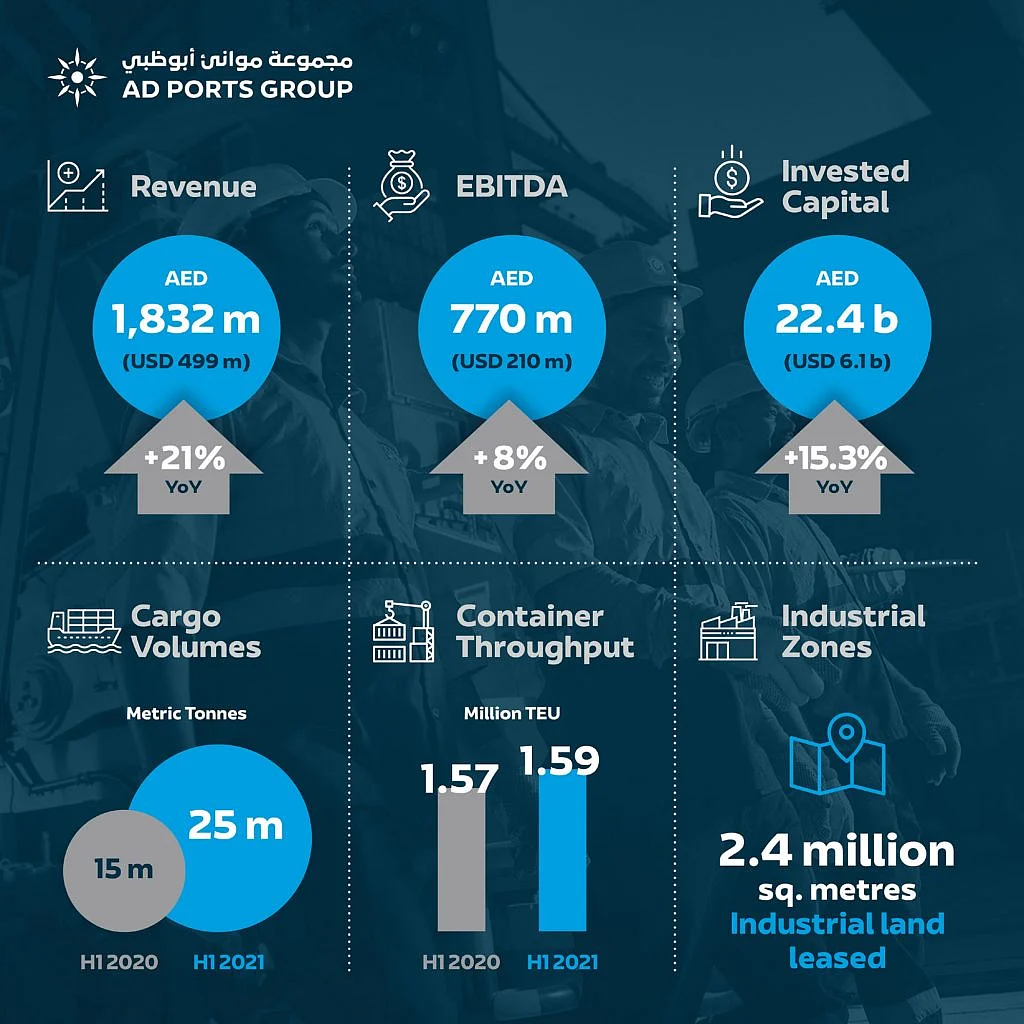 مجموعة موانئ أبوظبي
AD PORTS GROUP

Revenue

AED
1,832 m
(USD 499 m)

+21%
YoY

EBITDA

AED
770 m
(USD 210 m)

+8%
YoY

Invested Capital

AED
22.4 b
(USD 6.1 b)

+15.3%
YoY

Cargo Volumes

Metric Tonnes

15 m
25 m

H1 2020
H1 2021

Container Throughput

Million TEU

1.57
1.59

H1 2020
H1 2021

Industrial Zones

2.4 million
sq. metres
Industrial land leased