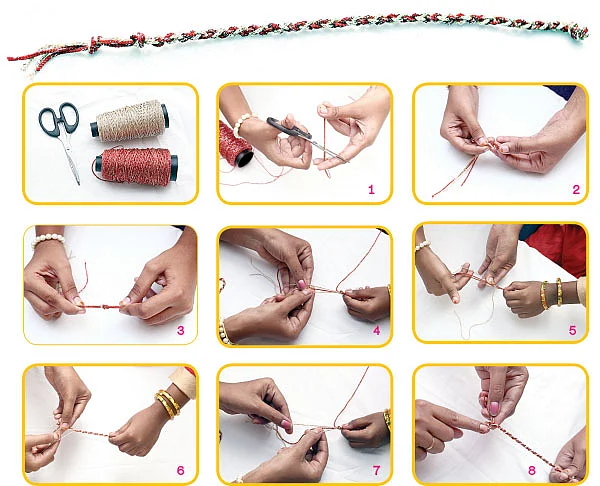 1

2

3

4

5

6

7

8