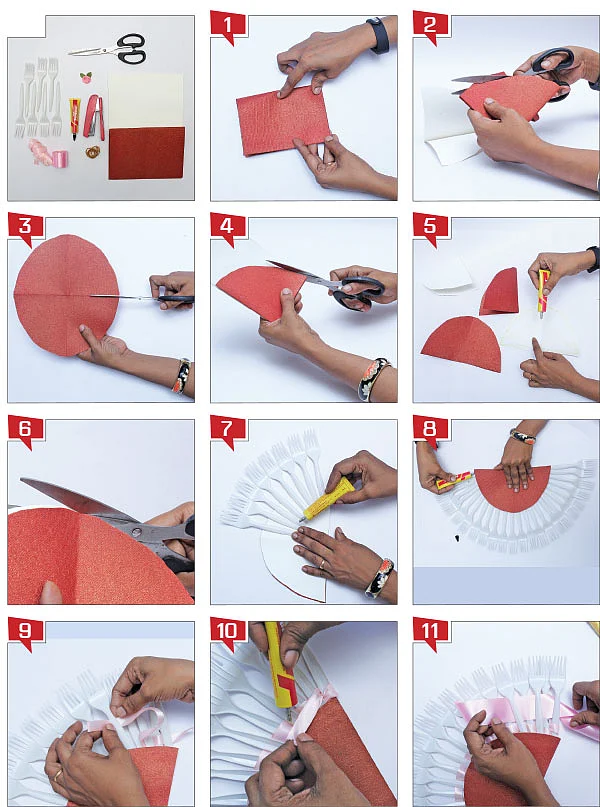 1

2

3

4

5

6

7

8

9

10

11