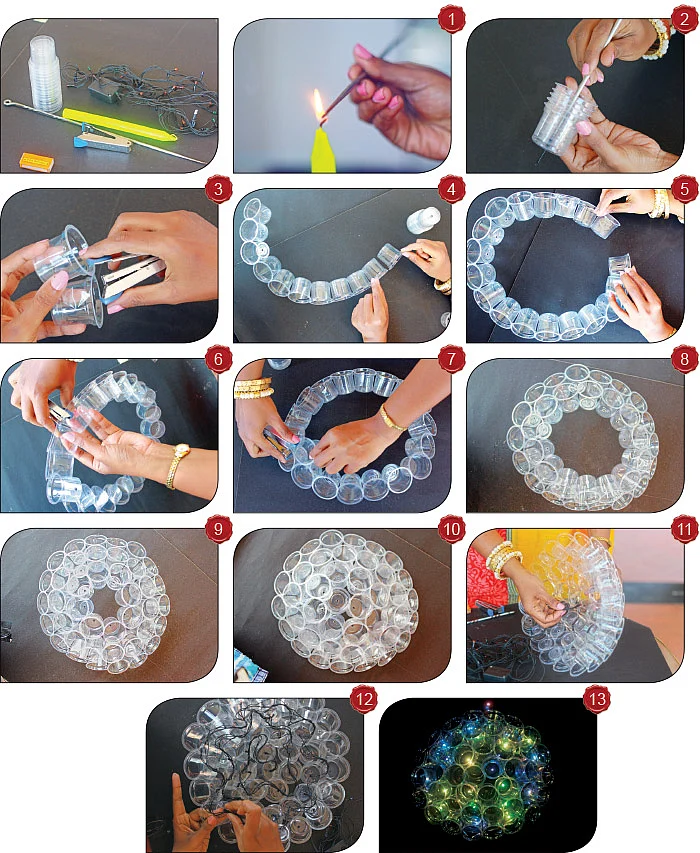 1
2
3
4
5
6
7
8
9
10
11
12
13