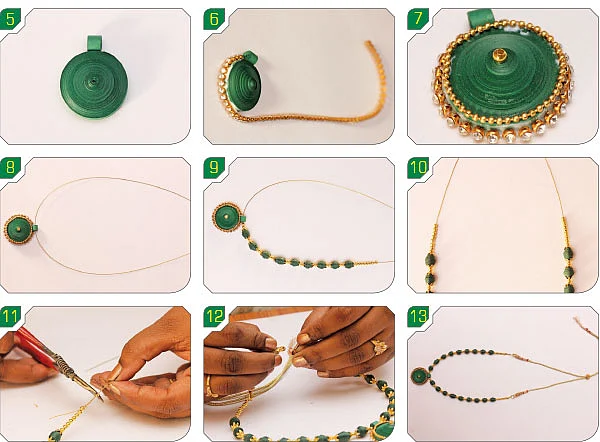 5

6

7

8

9

10

11

12

13