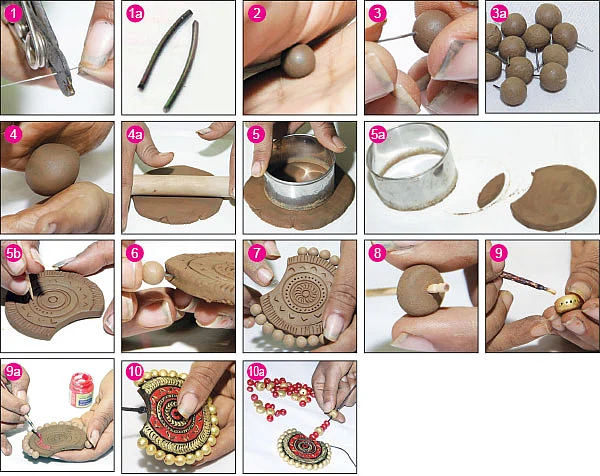 1

1a

2

3

3a

4

4a

5

5a

5b

6

7

8

9

9a

10

10a