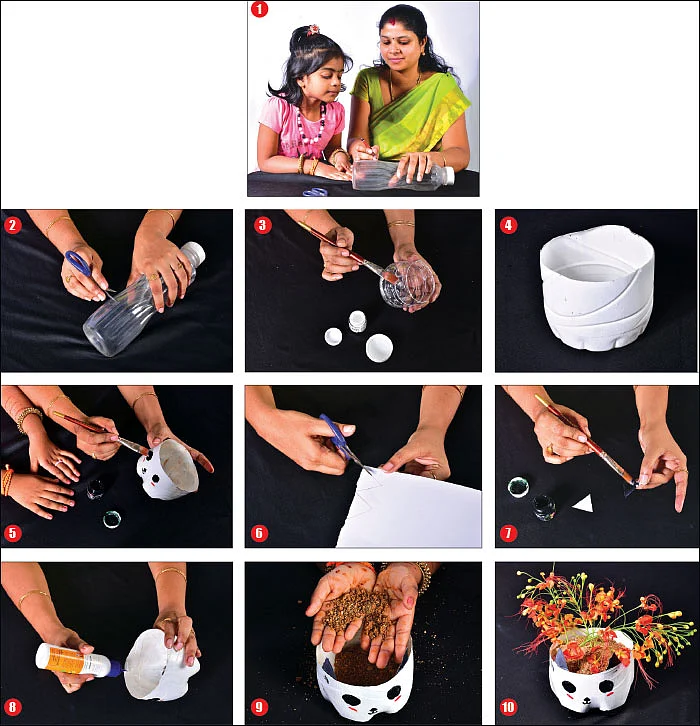 1
2
3
4
5
6
7
8
9
10