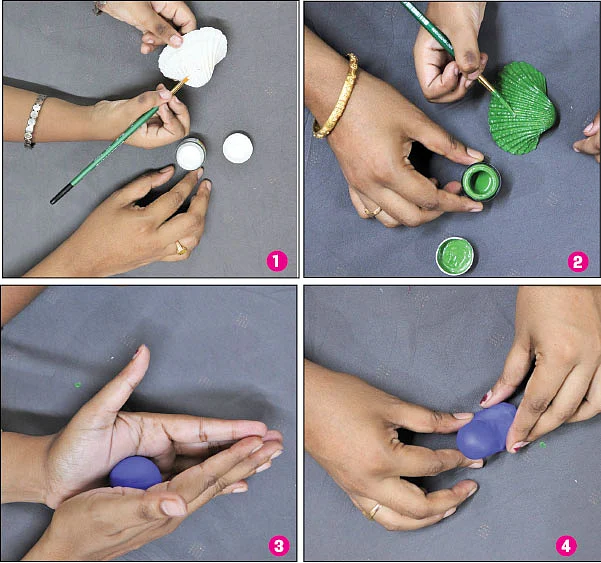 1

2

3

4