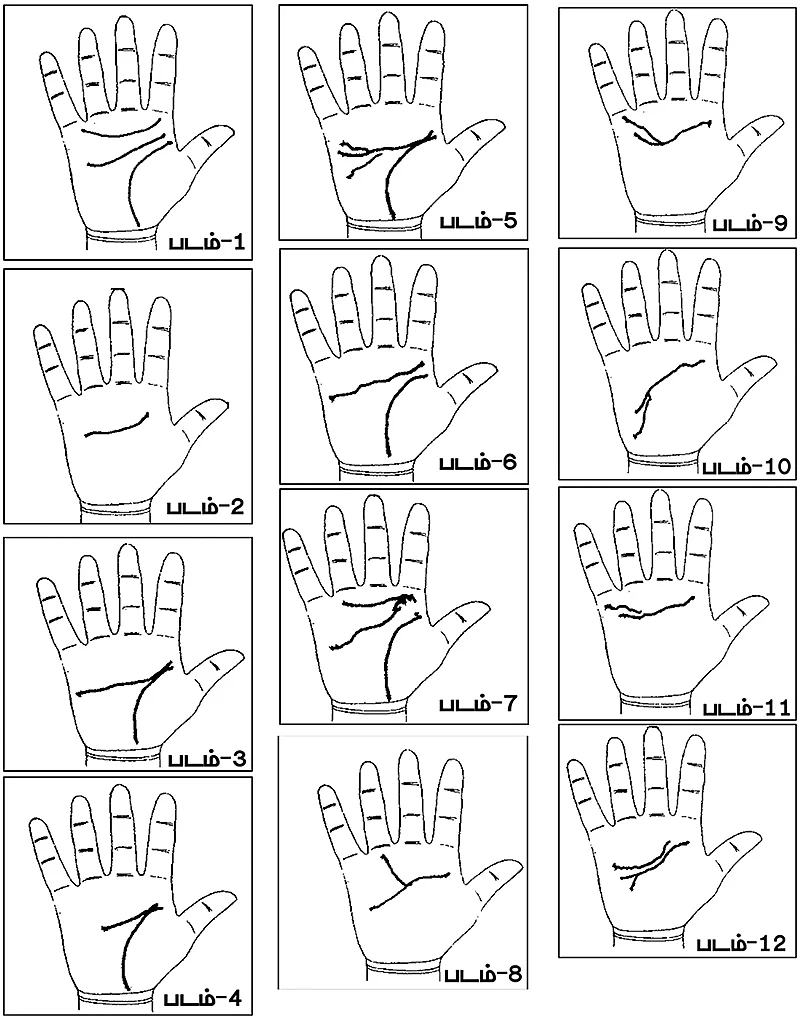 படம்-1

படம்-2

படம்-3

படம்-4

படம்-5

படம்-6

படம்-7

படம்-8

படம்-9

படம்-10

படம்-11

படம்-12